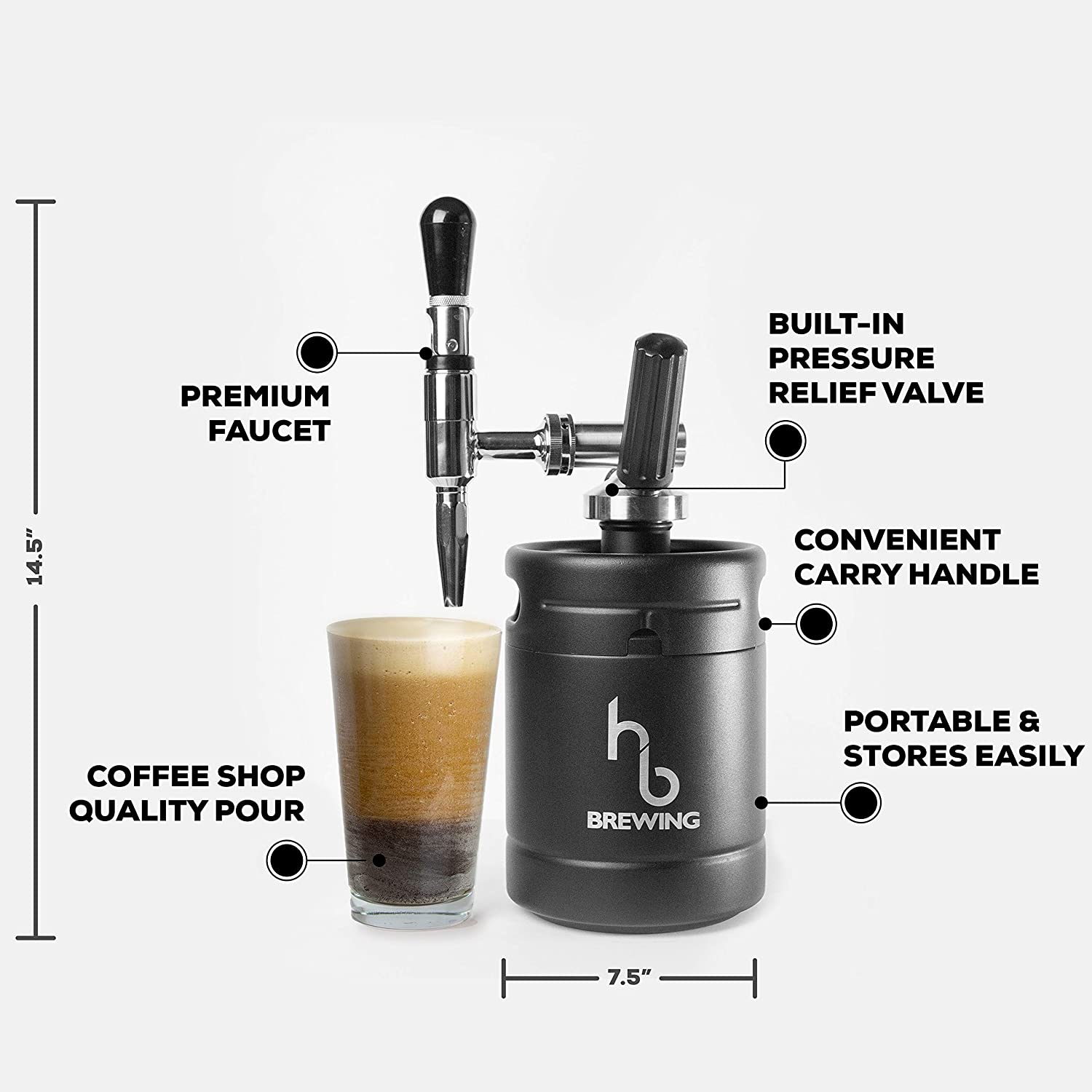 14.5"

PREMIUM FAUCET

BUILT-IN PRESSURE RELIEF VALVE

CONVENIENT CARRY HANDLE

PORTABLE & STORES EASILY

COFFEE SHOP QUALITY POUR

hb BREWING

7.5"